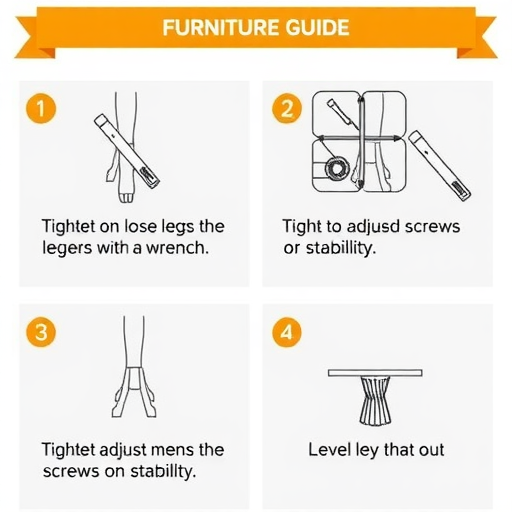 FURNITURE GUIDE

1

Tightet on lose legs the legers with a wrench.

2

Tight to adjusd screws or stabillity.

3

Tightet adjust mens the screws on stabillty.

4

Level ley that out